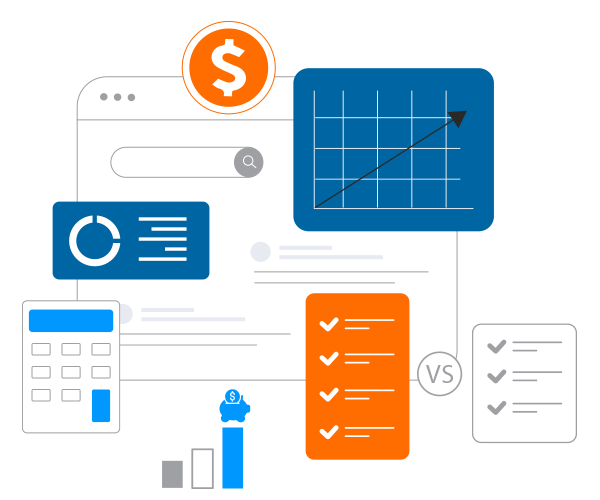 $
VS
$